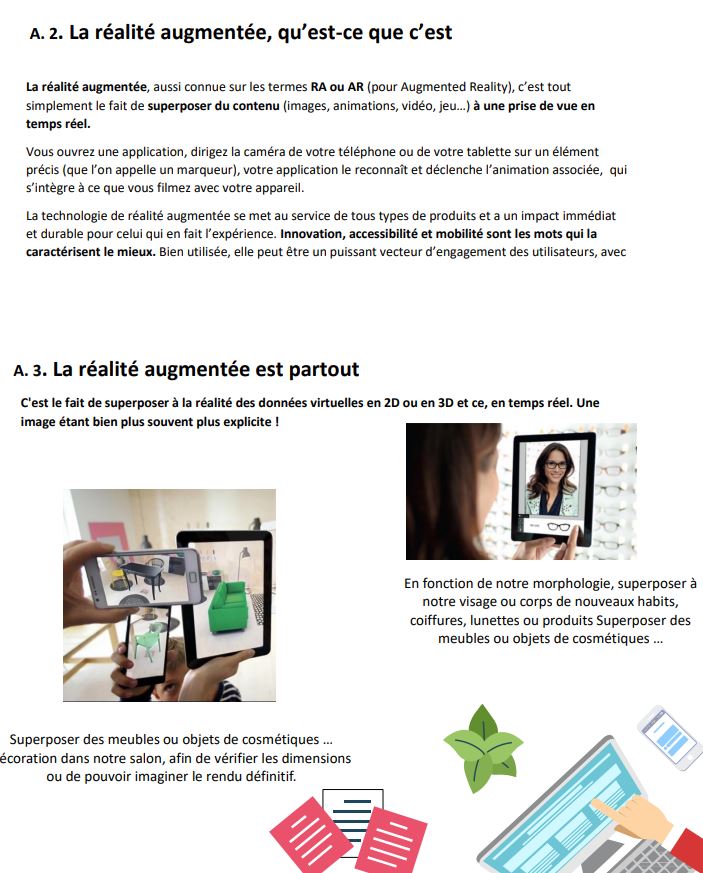 A. 2. La réalité augmentée, qu'est-ce que c'est

La réalité augmentée, aussi connue sur les termes RA ou AR (pour Augmented Reality), c'est tout simplement le fait de superposer du contenu (images, animations, vidéo, jeu…) à une prise de vue en temps réel.

Vous ouvrez une application, dirigez la caméra de votre téléphone ou de votre tablette sur un élément précis (que l'on appelle un marqueur), votre application le reconnaît et déclenche l'animation associée, qui s'intègre à ce que vous filmez avec votre appareil.

La technologie de réalité augmentée se met au service de tous types de produits et a un impact immédiat et durable pour celui qui en fait l'expérience. Innovation, accessibilité et mobilité sont les mots qui la caractérisent le mieux. Bien utilisée, elle peut être un puissant vecteur d'engagement des utilisateurs, avec

A. 3. La réalité augmentée est partout

C'est le fait de superposer à la réalité des données virtuelles en 2D ou en 3D et ce, en temps réel. Une image étant bien plus souvent plus explicite !

En fonction de notre morphologie, superposer à notre visage ou corps de nouveaux habits, coiffures, lunettes ou produits Superposer des meubles ou objets de cosmétiques …

Superposer des meubles ou objets de cosmétiques … écoration dans notre salon, afin de vérifier les dimensions ou de pouvoir imaginer le rendu définitif.